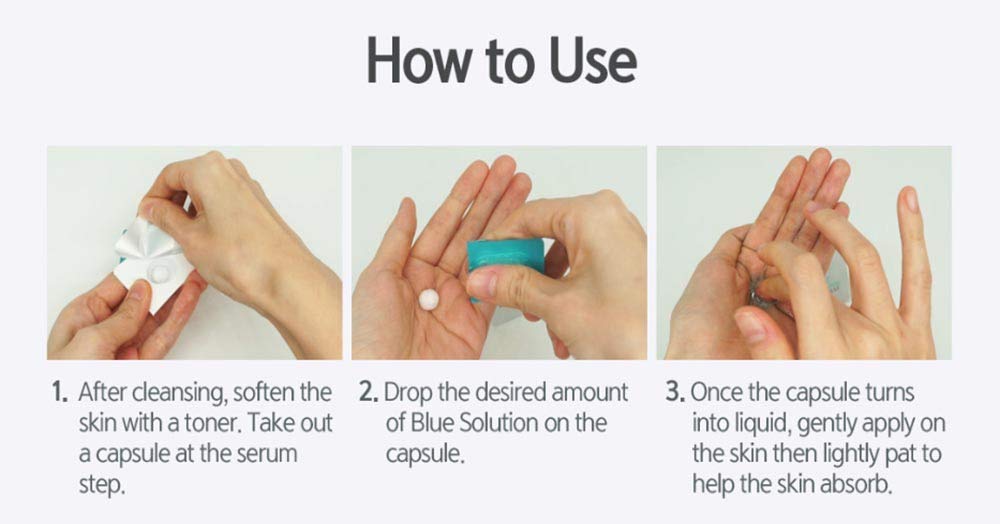 How to Use

1. After cleansing, soften the skin with a toner. Take out a capsule at the serum step.

2. Drop the desired amount of Blue Solution on the capsule.

3. Once the capsule turns into liquid, gently apply on the skin then lightly pat to help the skin absorb.